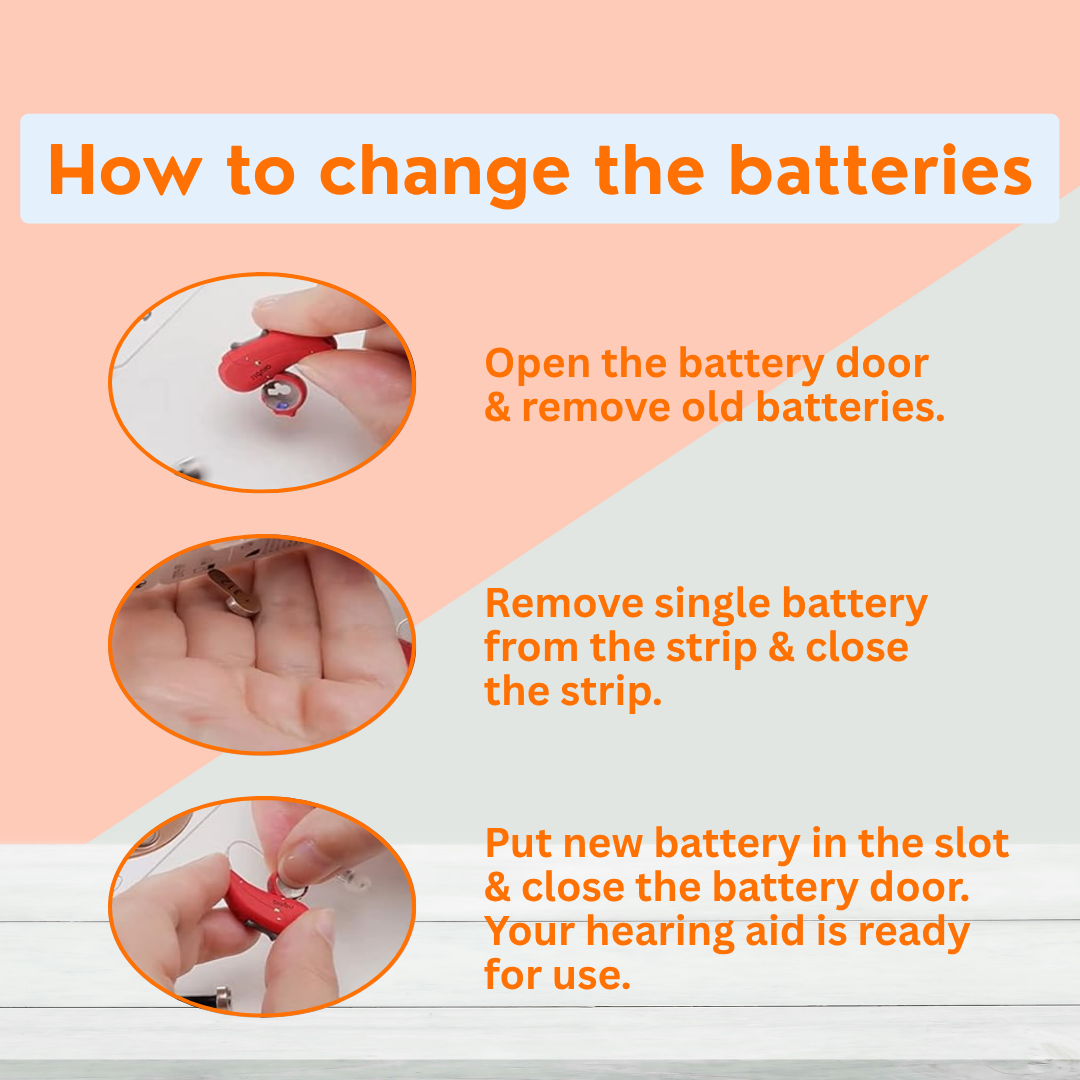 How to change the batteries

Open the battery door & remove old batteries.

Remove single battery from the strip & close the strip.

Put new battery in the slot & close the battery door. Your hearing aid is ready for use.