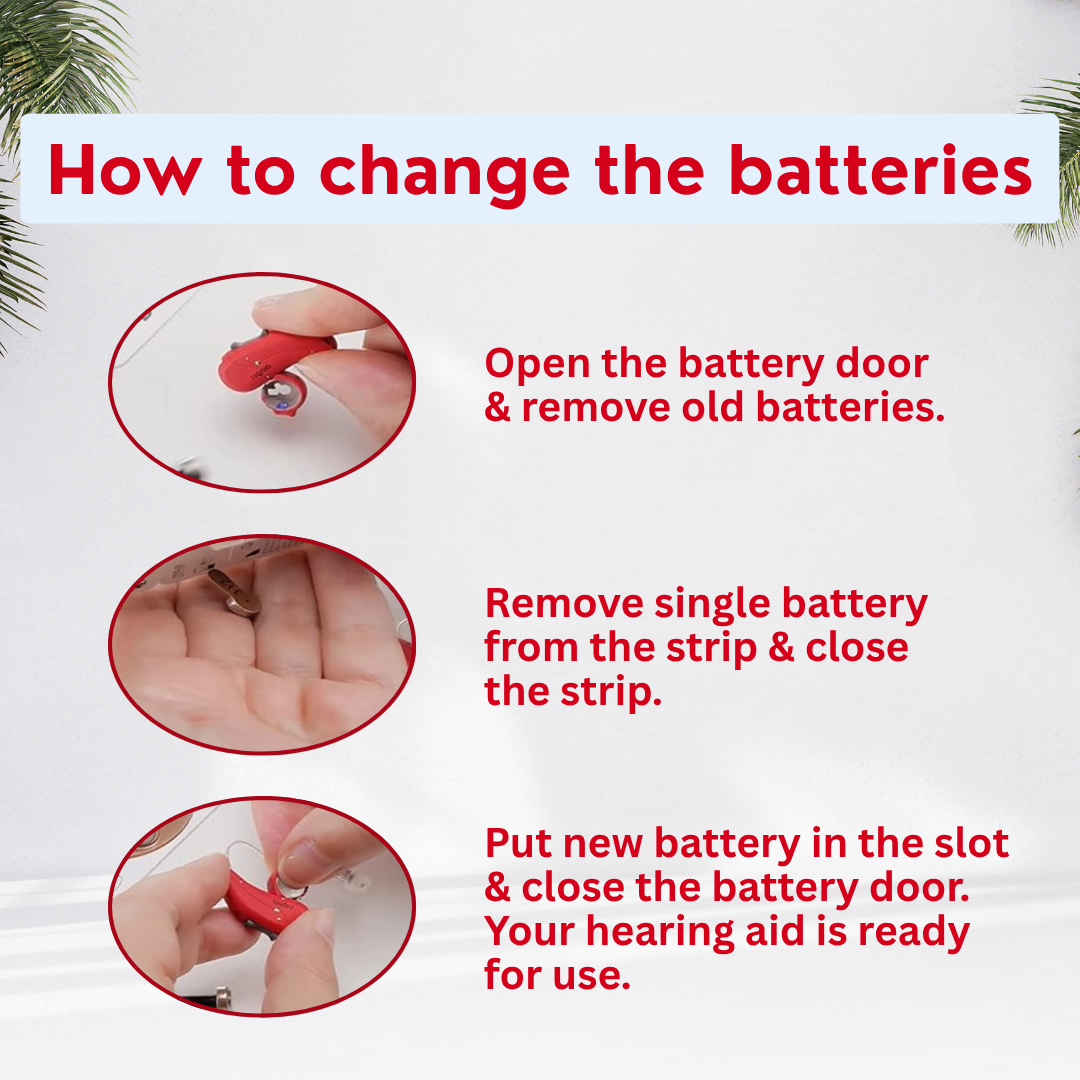 How to change the batteries

Open the battery door & remove old batteries.

Remove single battery from the strip & close the strip.

Put new battery in the slot & close the battery door. Your hearing aid is ready for use.