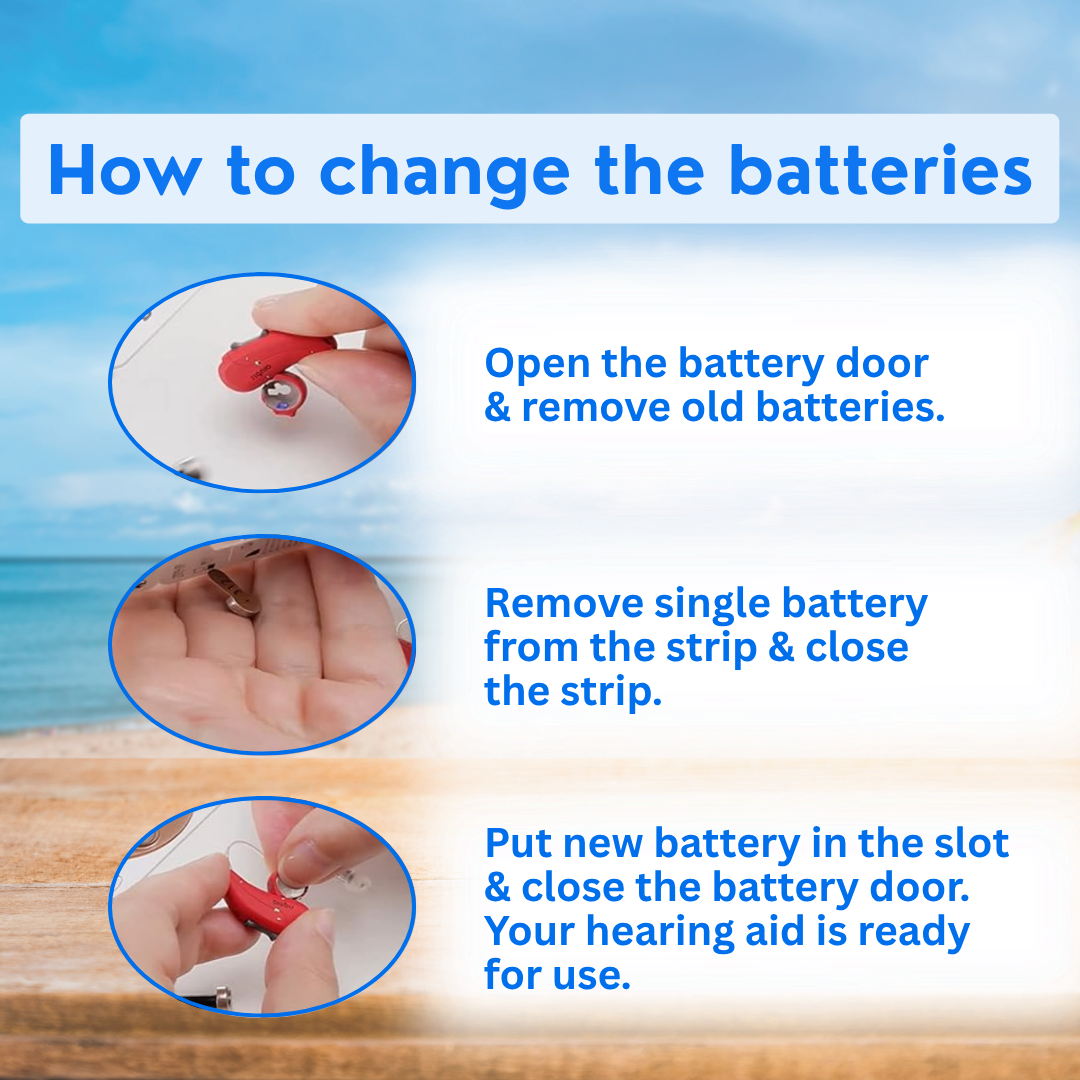 How to change the batteries

Open the battery door & remove old batteries.

Remove single battery from the strip & close the strip.

Put new battery in the slot & close the battery door. Your hearing aid is ready for use.